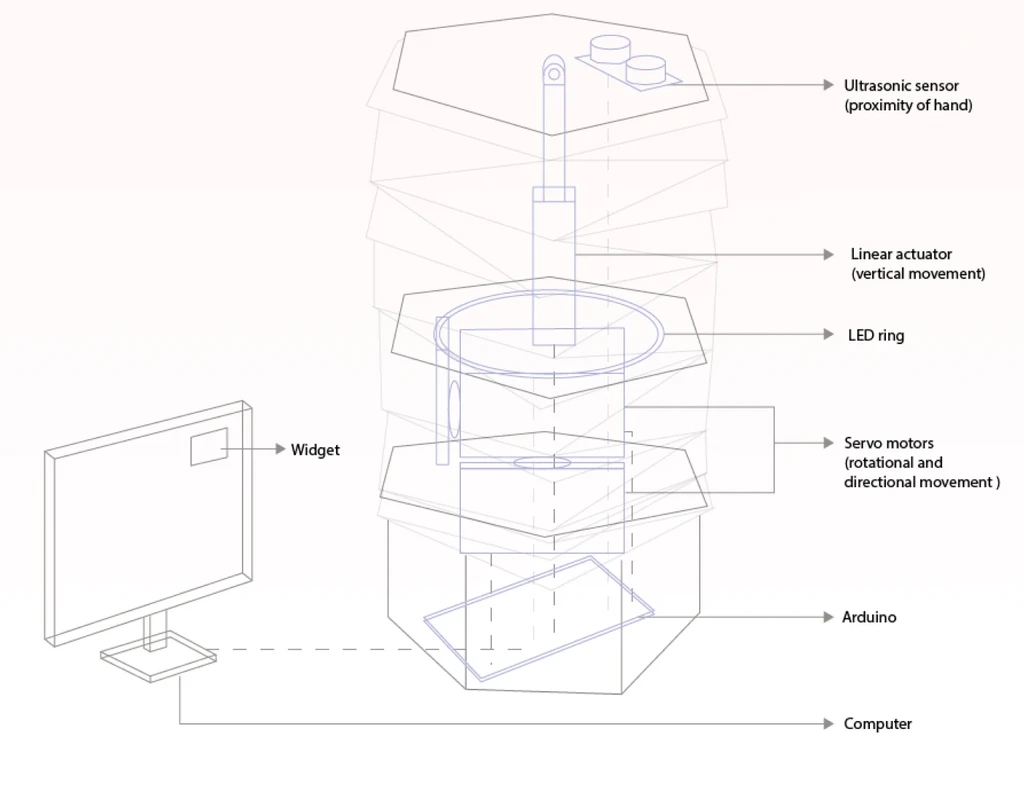 Ultrasonic sensor
(proximity of hand)

Linear actuator
(vertical movement)

LED ring

Widget

Servo motors
(rotational and
directional movement )

Arduino

Computer